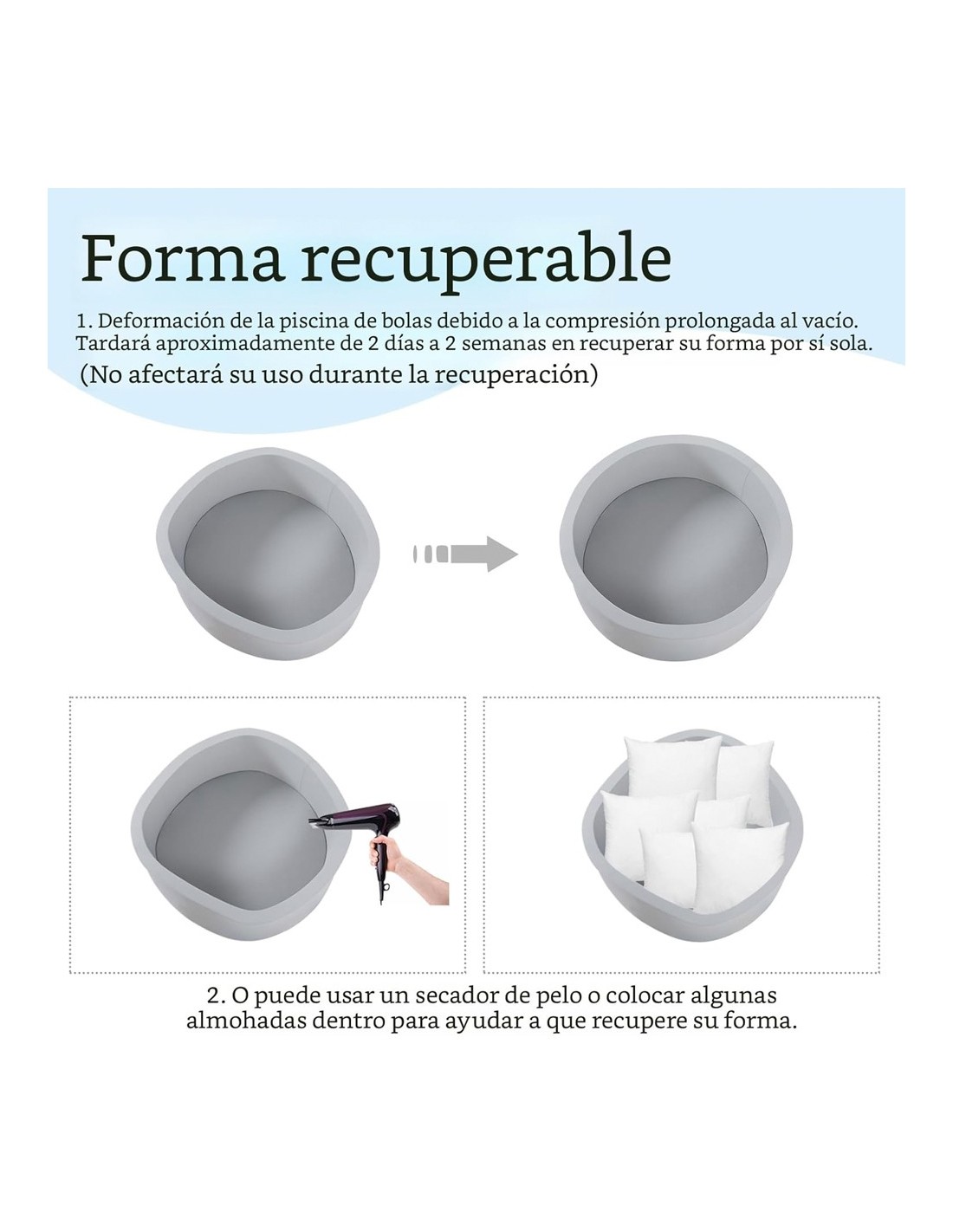 Forma recuperable

1. Deformación de la piscina de bolas debido a la compresión prolongada al vacío. Tardará aproximadamente de 2 días a 2 semanas en recuperar su forma por sí sola.
(No afectará su uso durante la recuperación)

2. O puede usar un secador de pelo o colocar algunas almohadas dentro para ayudar a que recupere su forma.