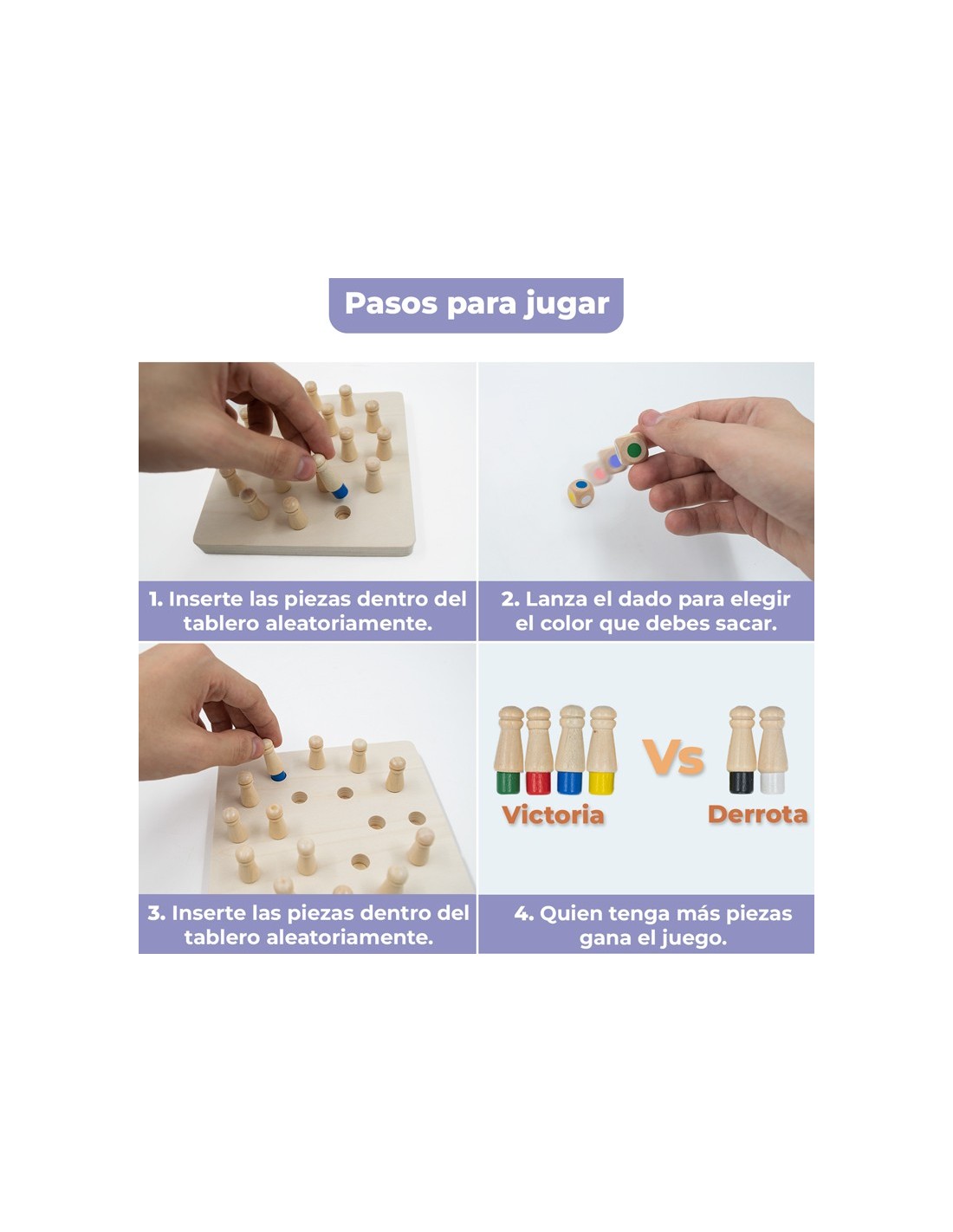 Pasos para jugar

1. Inserte las piezas dentro del tablero aleatoriamente.

2. Lanza el dado para elegir el color que debes sacar.

3. Inserte las piezas dentro del tablero aleatoriamente.

Victoria

Vs

Derrota

4. Quien tenga más piezas gana el juego.