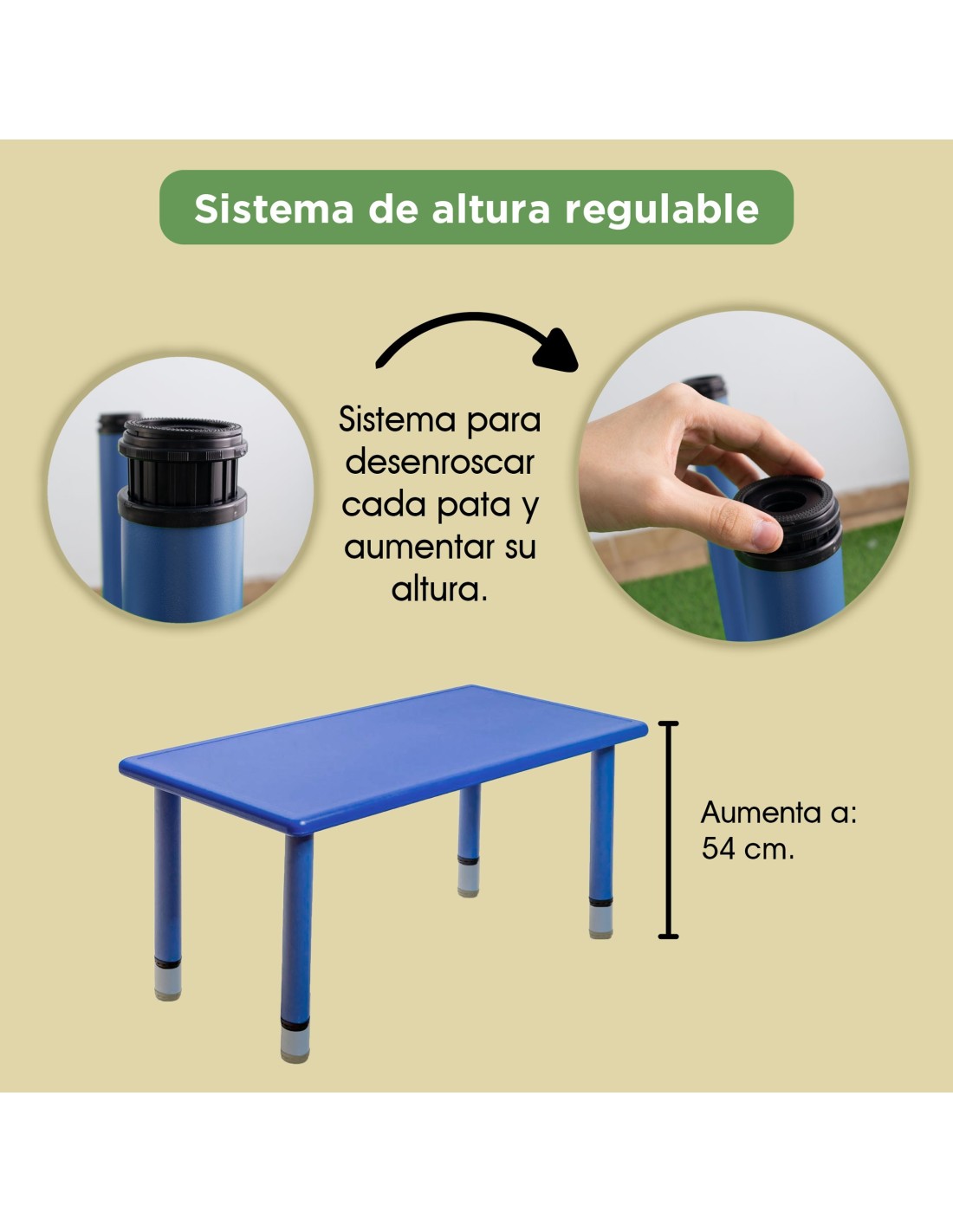 Sistema de altura regulable

Sistema para desenroscar cada pata y aumentar su altura.

Aumenta a:
54 cm.