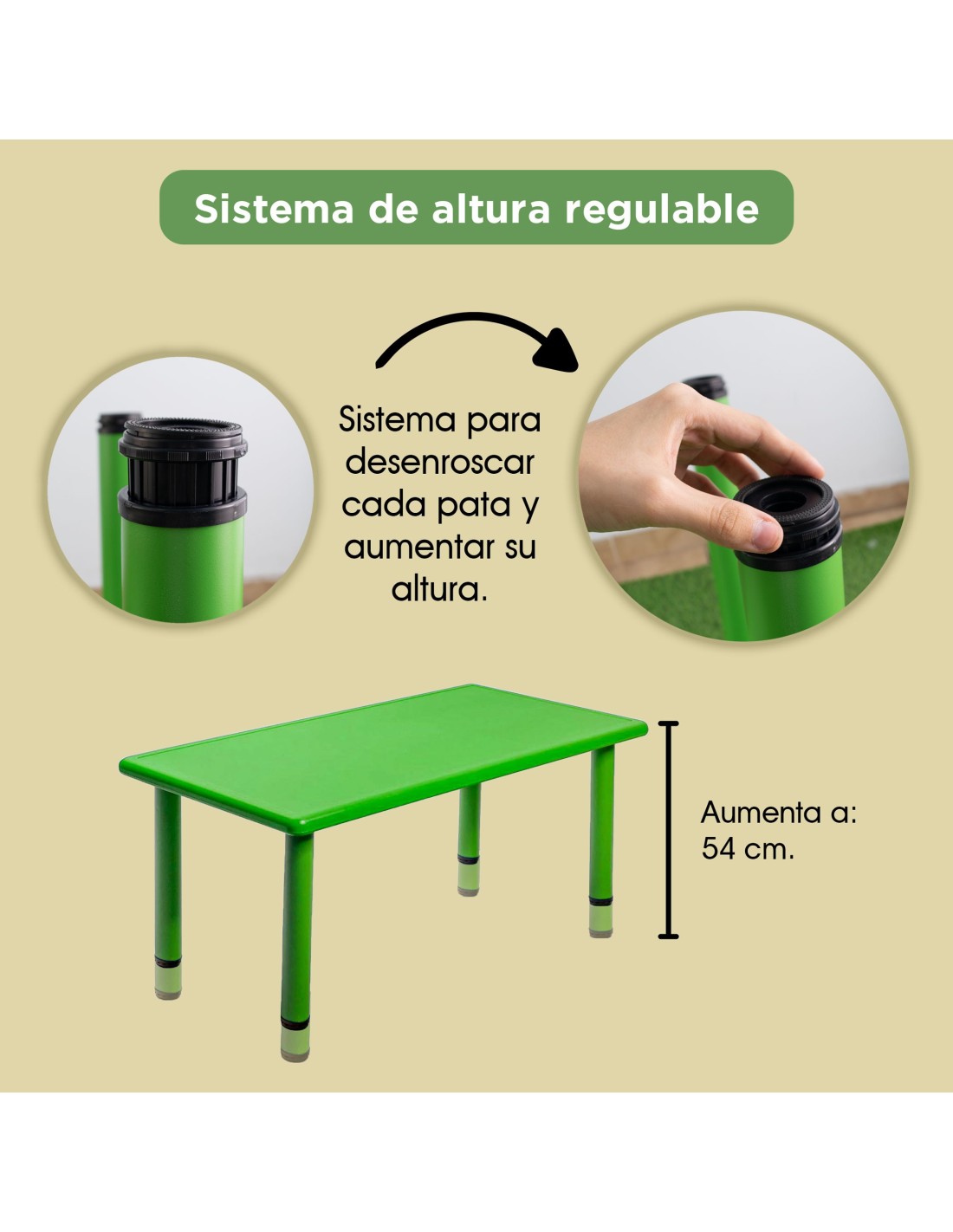 Sistema de altura regulable

Sistema para desenroscar cada pata y aumentar su altura.

Aumenta a: 54 cm.