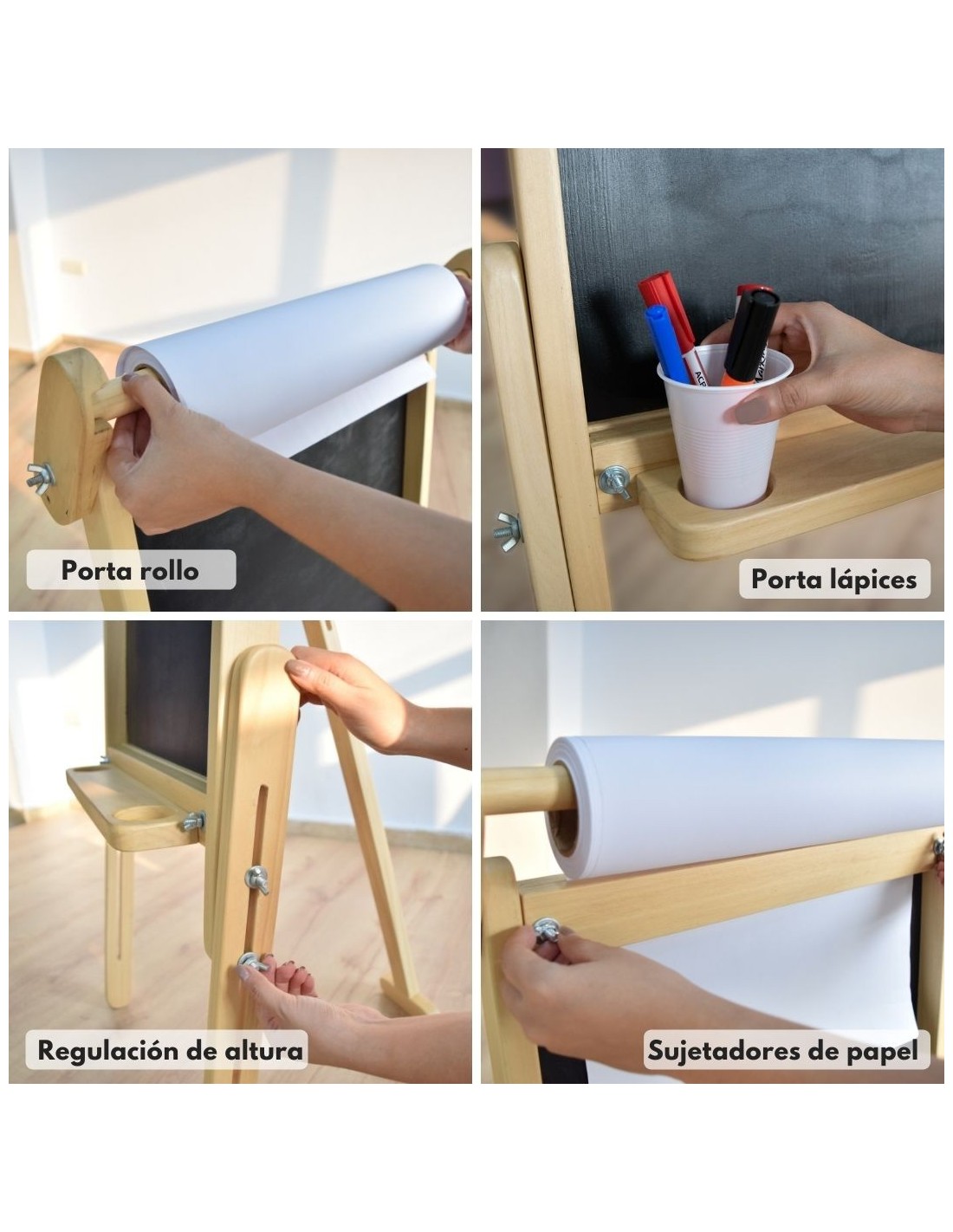 Porta rollo

Porta lápices

Regulación de altura

Sujetadores de papel